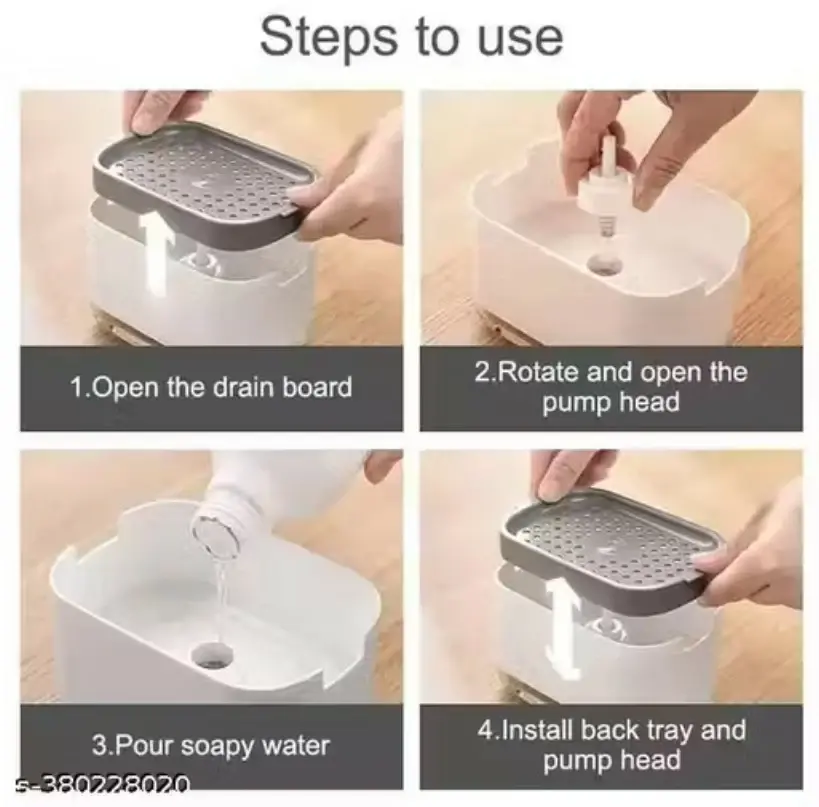 Steps to use

1.Open the drain board

2.Rotate and open the pump head

3.Pour soapy water

4.Install back tray and pump head

s-380228020