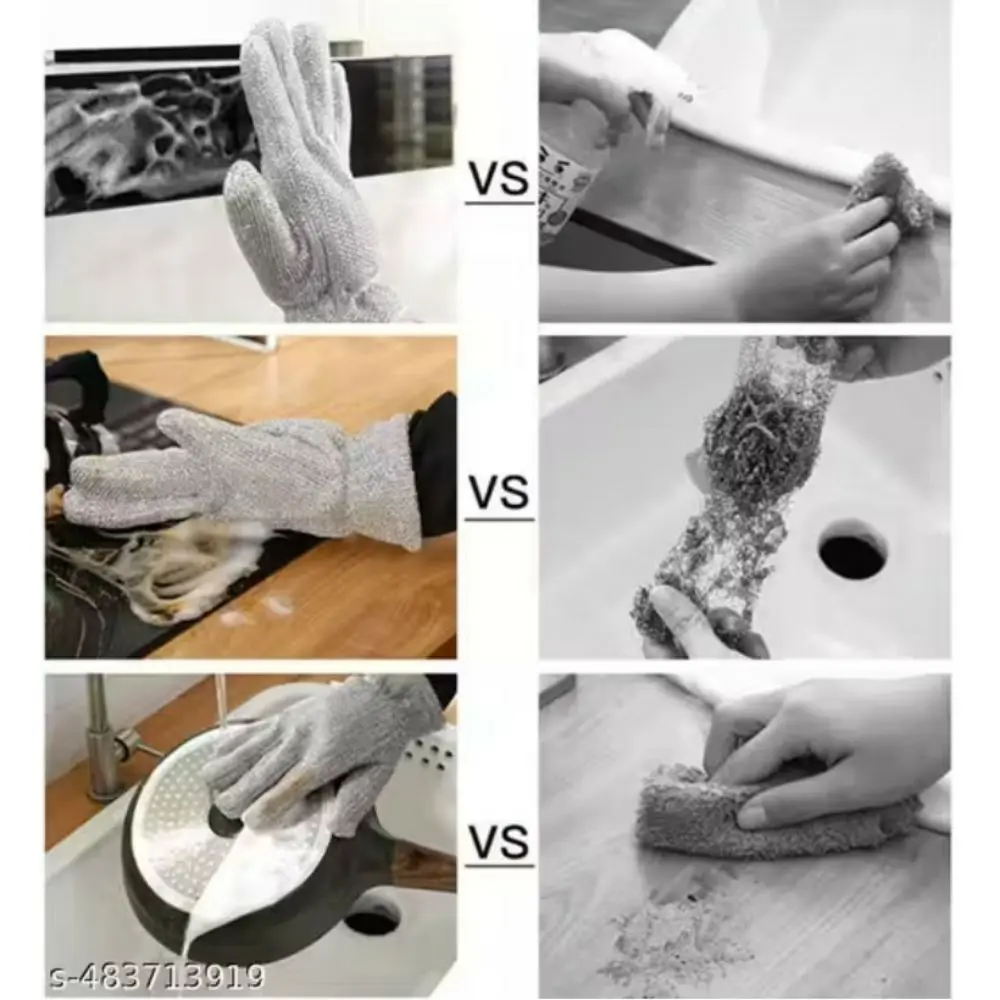 VS

VS

VS

s-483713919