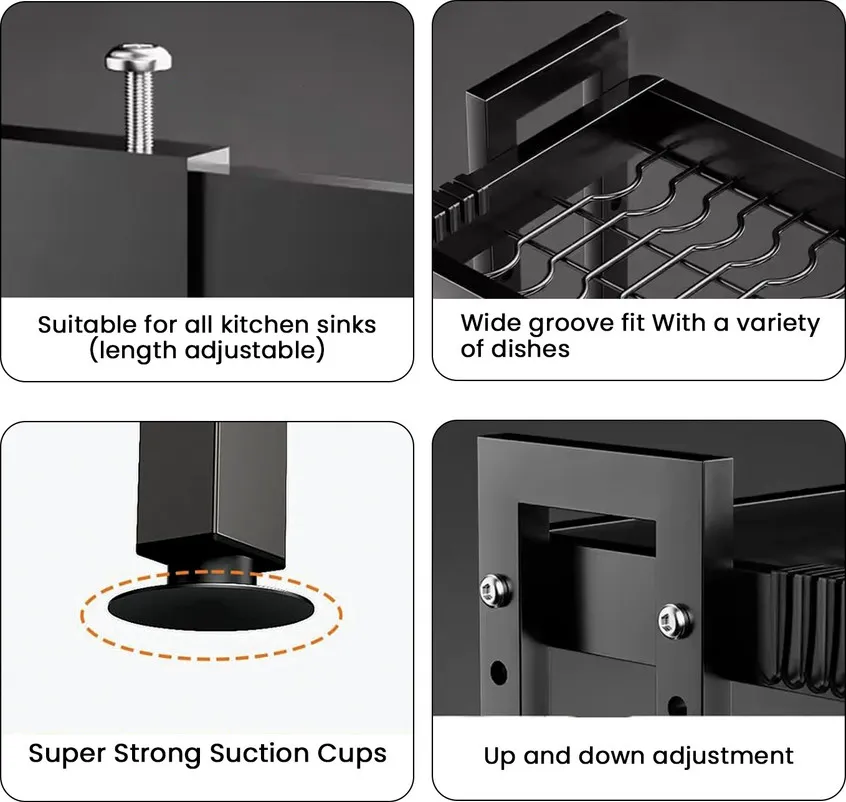 Suitable for all kitchen sinks (length adjustable)

Wide groove fit With a variety of dishes

Super Strong Suction Cups

Up and down adjustment