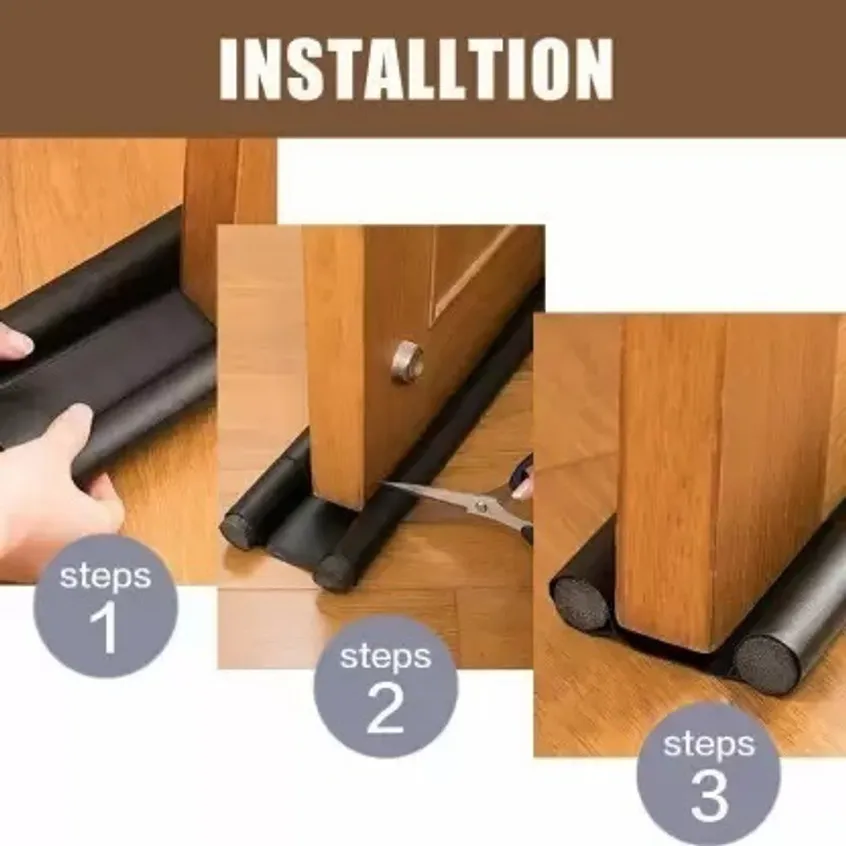 INSTALLTION

steps
1

steps
2

steps
3