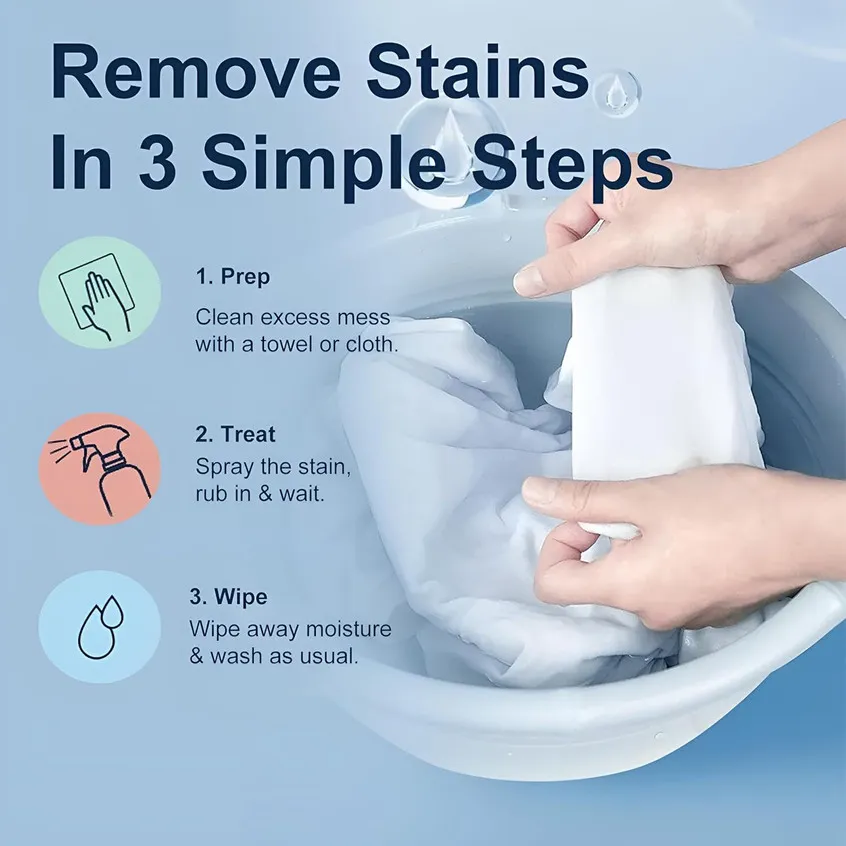 Remove Stains In 3 Simple Steps

1. Prep
Clean excess mess with a towel or cloth.

2. Treat
Spray the stain, rub in & wait.

3. Wipe
Wipe away moisture & wash as usual.