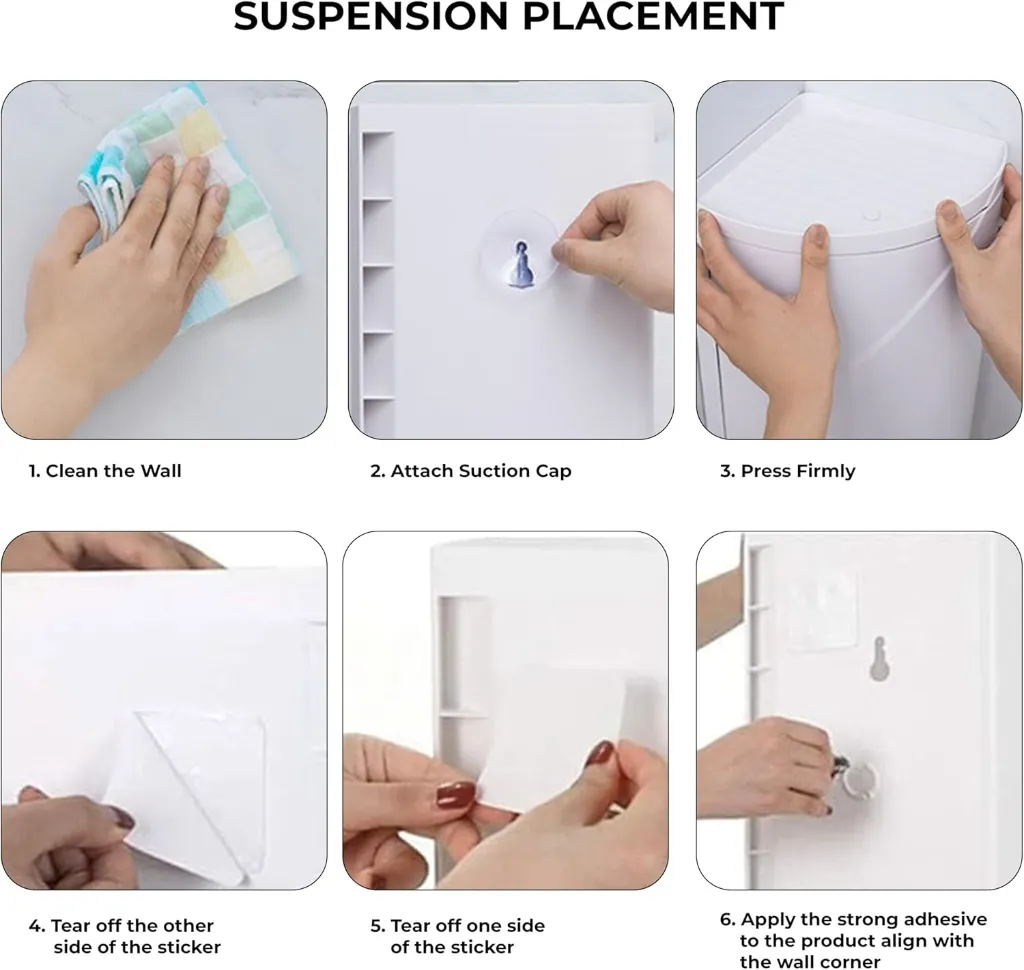 SUSPENSION PLACEMENT

1. Clean the Wall

2. Attach Suction Cap

3. Press Firmly

4. Tear off the other side of the sticker

5. Tear off one side of the sticker

6. Apply the strong adhesive to the product align with the wall corner