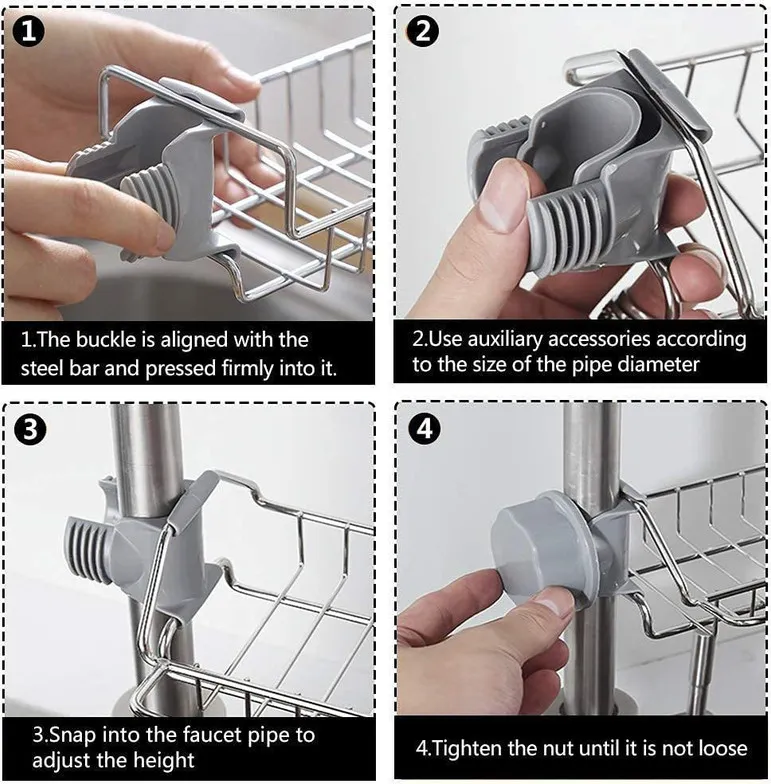 1

1.The buckle is aligned with the steel bar and pressed firmly into it.

2

2.Use auxiliary accessories according to the size of the pipe diameter

3

3.Snap into the faucet pipe to adjust the height

4

4.Tighten the nut until it is not loose