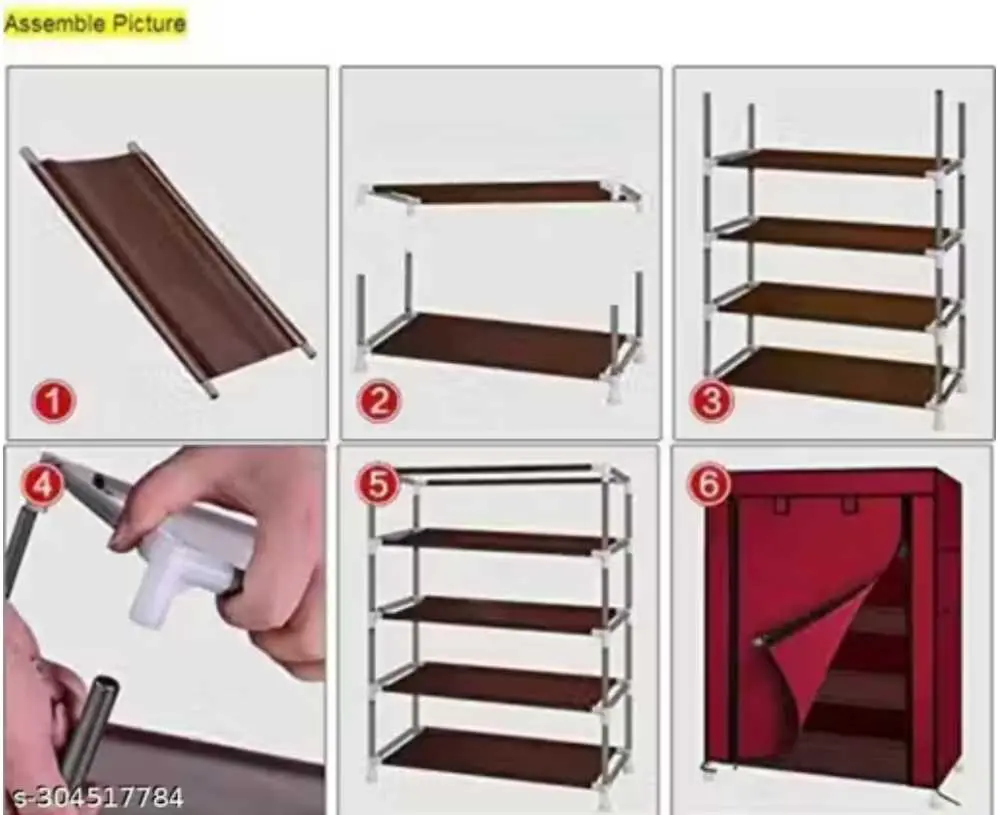 Assemble Picture

1

2

3

4

5

6

s-304517784