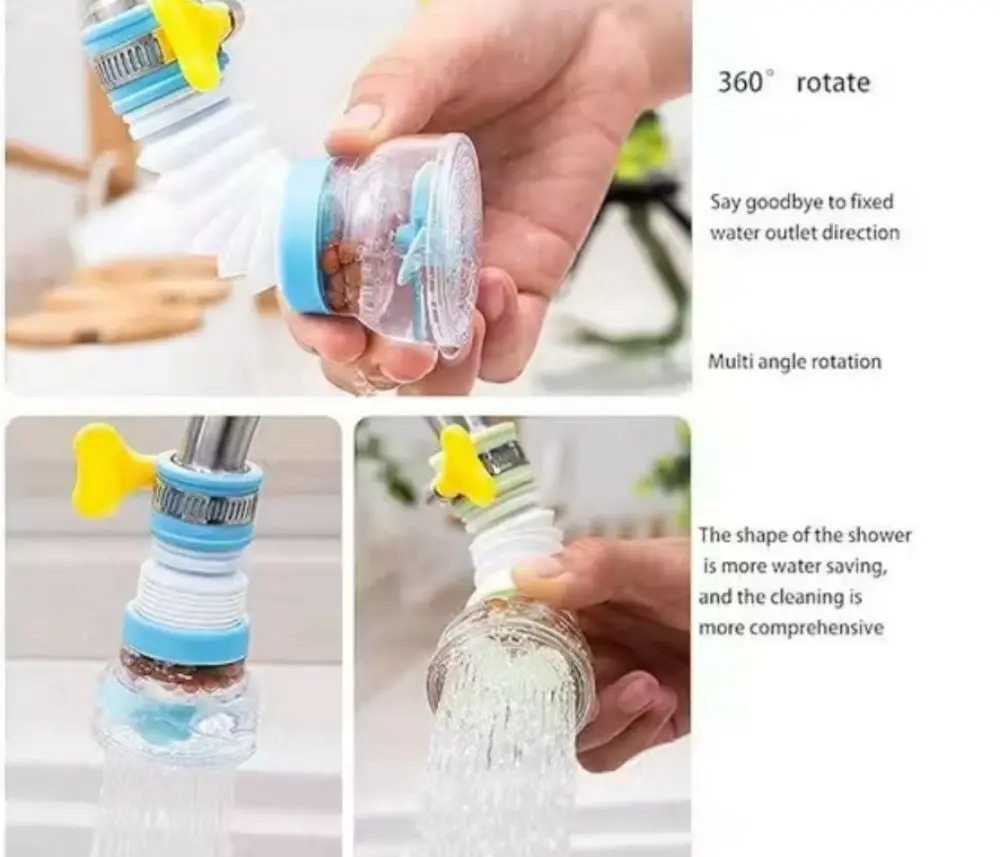 360° rotate

Say goodbye to fixed water outlet direction

Multi angle rotation

The shape of the shower is more water saving, and the cleaning is more comprehensive