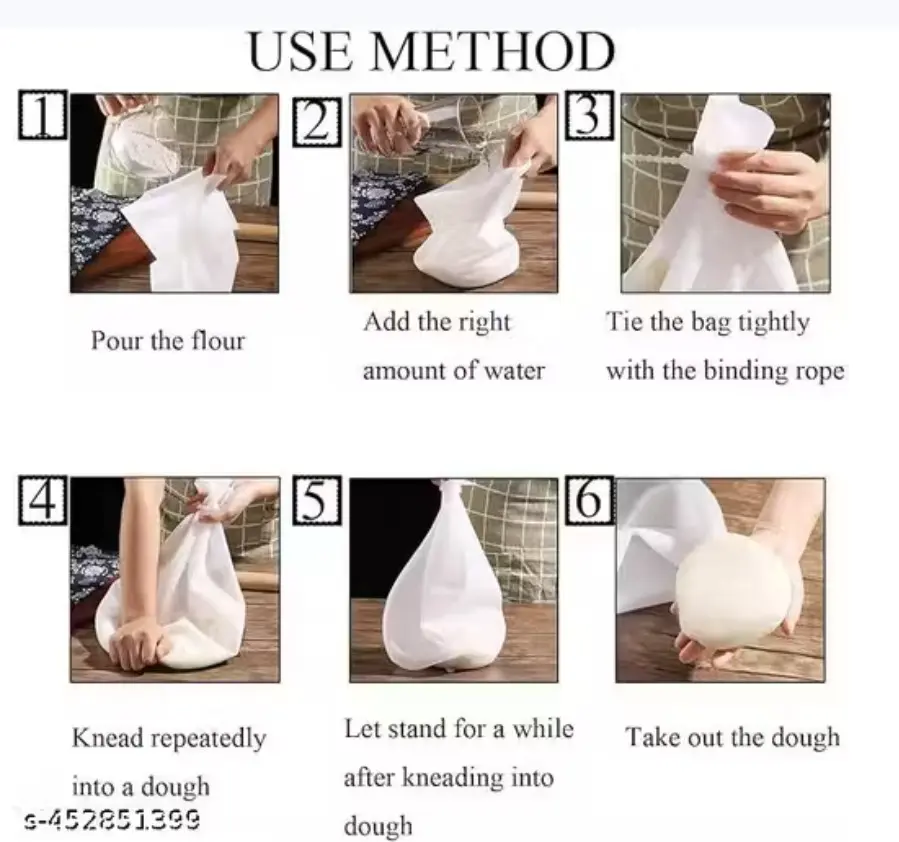 USE METHOD

1

Pour the flour

2

Add the right amount of water

3

Tie the bag tightly with the binding rope

4

Knead repeatedly into a dough

5

Let stand for a while after kneading into dough

6

Take out the dough

s-452851399