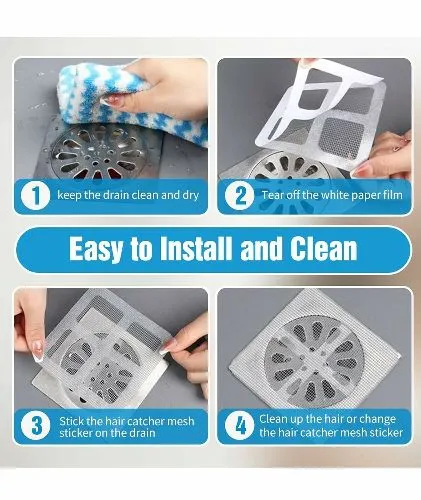 1 keep the drain clean and dry

2 Tear off the white paper film

Easy to Install and Clean

3 Stick the hair catcher mesh sticker on the drain

4 Clean up the hair or change the hair catcher mesh sticker